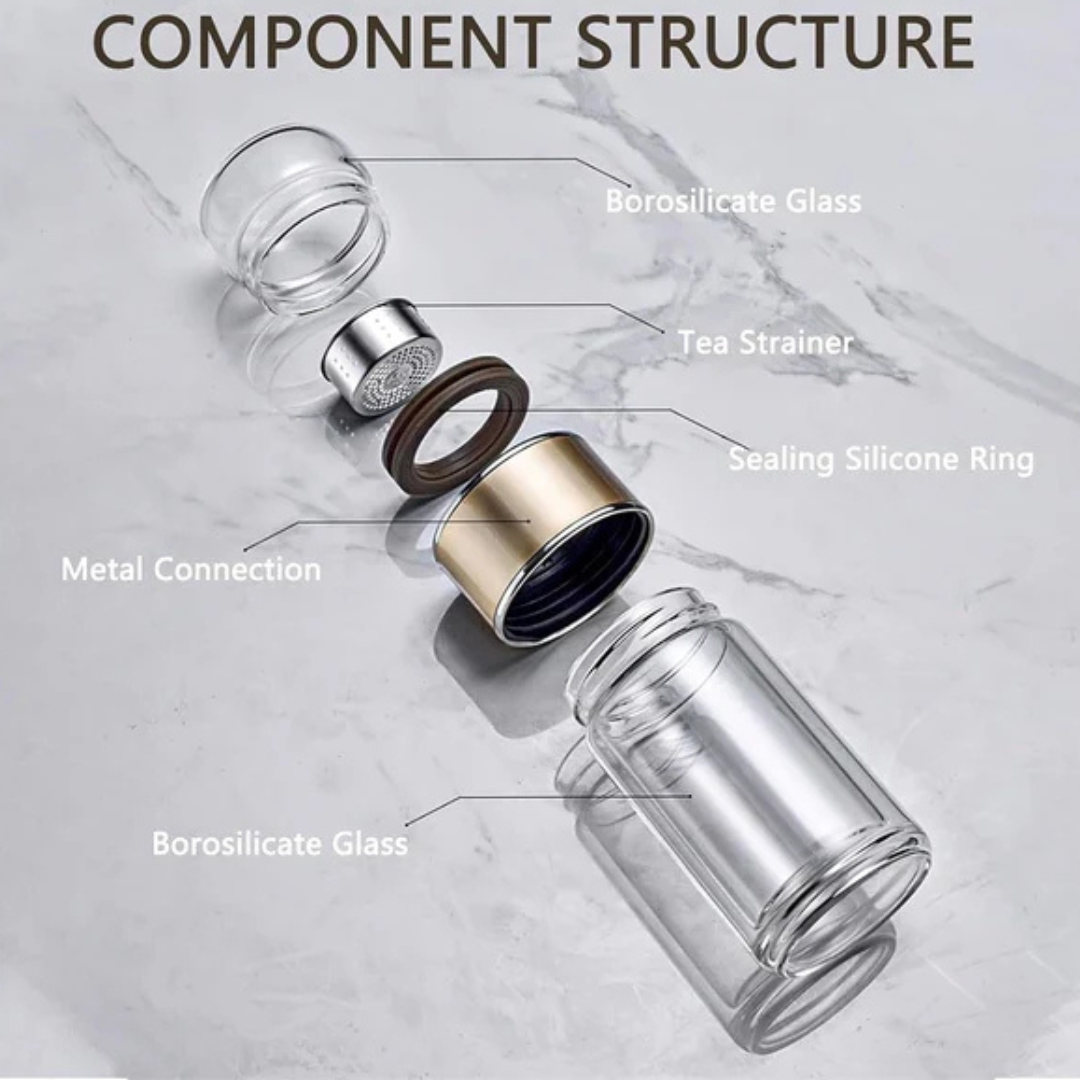 COMPONENT STRUCTURE

Borosilicate Glass

Tea Strainer

Sealing Silicone Ring

Metal Connection

Borosilicate Glass