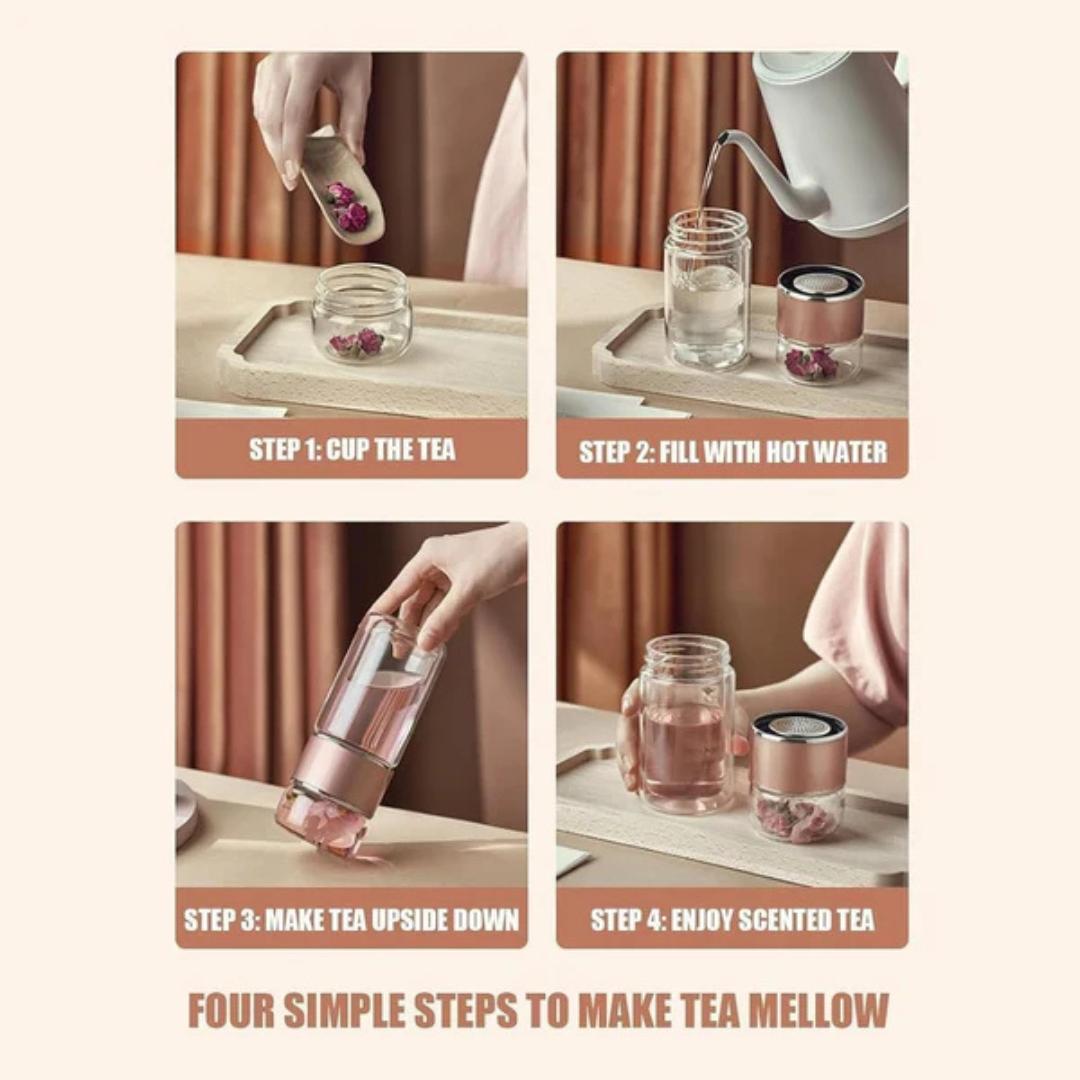 STEP 1: CUP THE TEA

STEP 2: FILL WITH HOT WATER

STEP 3: MAKE TEA UPSIDE DOWN

STEP 4: ENJOY SCENTED TEA

FOUR SIMPLE STEPS TO MAKE TEA MELLOW